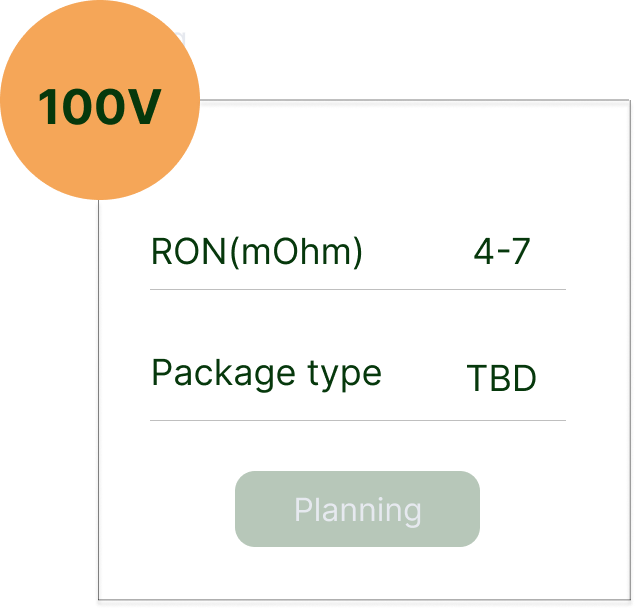 100V

| RON(mOhm) | 4-7 |
|---|---|
| Package type | TBD |

Planning